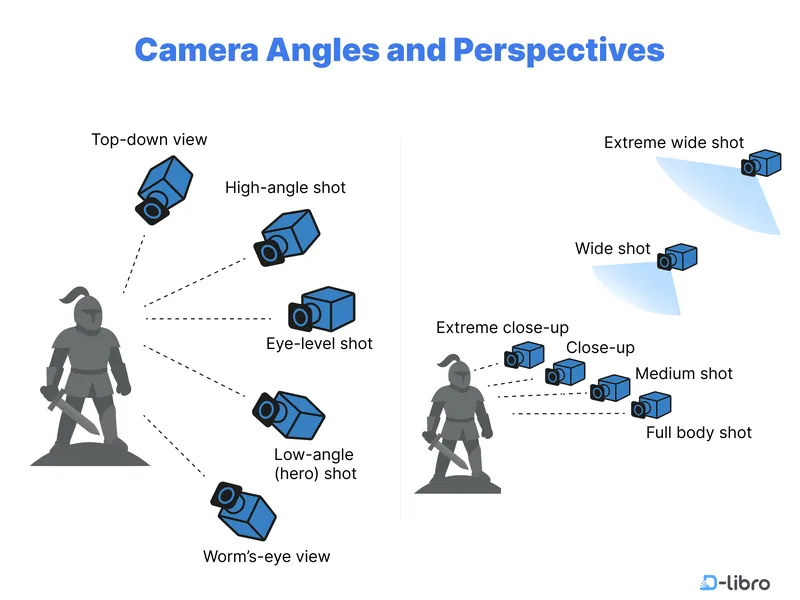 Camera Angles and Perspectives

Top-down view

High-angle shot

Eye-level shot

Low-angle (hero) shot

Worm's-eye view

Extreme wide shot

Wide shot

Extreme close-up

Close-up

Medium shot

Full body shot

D-libro